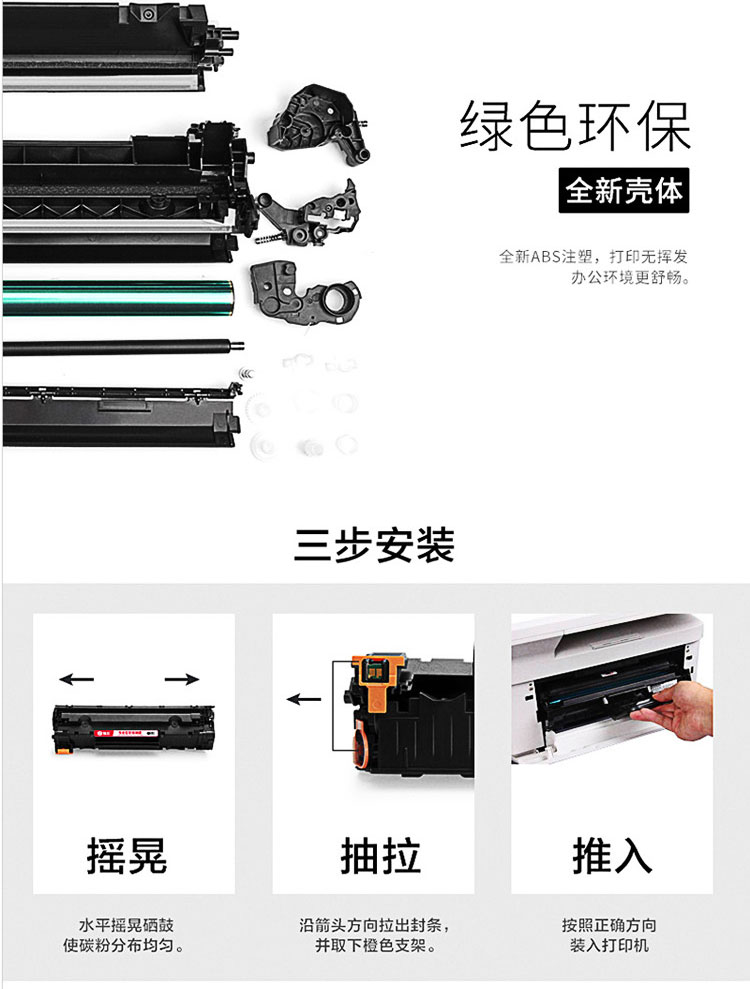 绿色环保

全新壳体

全新ABS注塑，打印无挥发
办公环境更舒畅。

三步安装

摇晃

水平摇晃硒鼓
使碳粉分布均匀。

抽拉

沿箭头方向拉出封条，
并取下橙色支架。

推入

按照正确方向
装入打印机