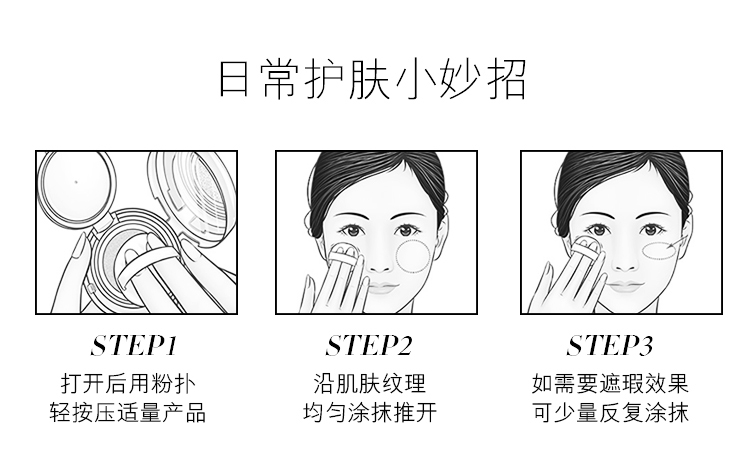 日常护肤小妙招

STEP1
打开后用粉扑
轻按压适量产品

STEP2
沿肌肤纹理
均匀涂抹推开

STEP3
如需要遮瑕效果
可少量反复涂抹